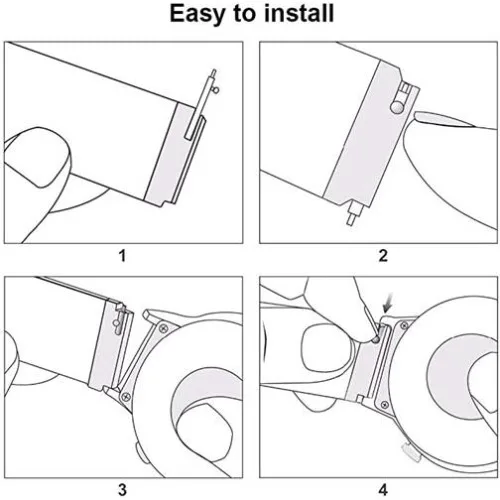 Easy to install

1

2

3

4